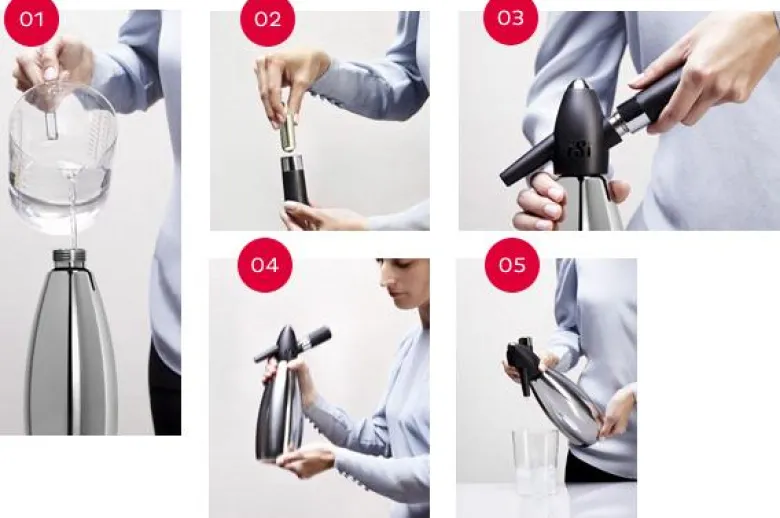 01

02

03

iSi

04

05